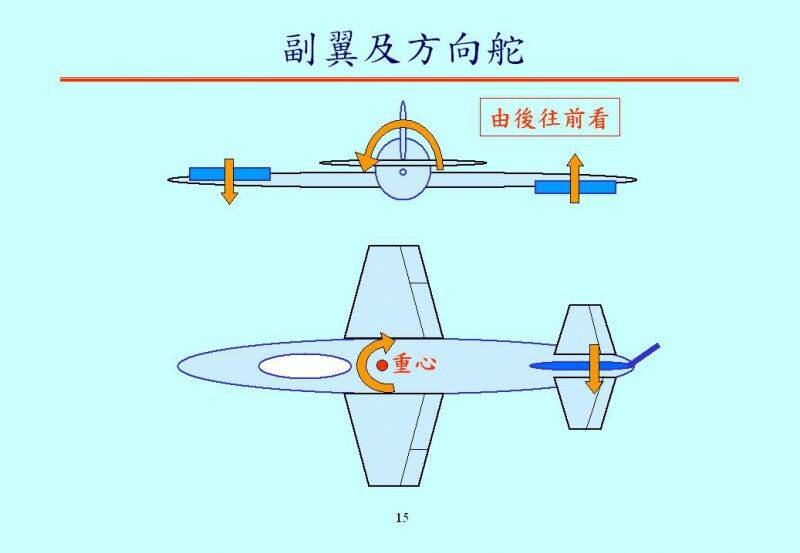 副翼及方向舵

由後往前看

重心

15