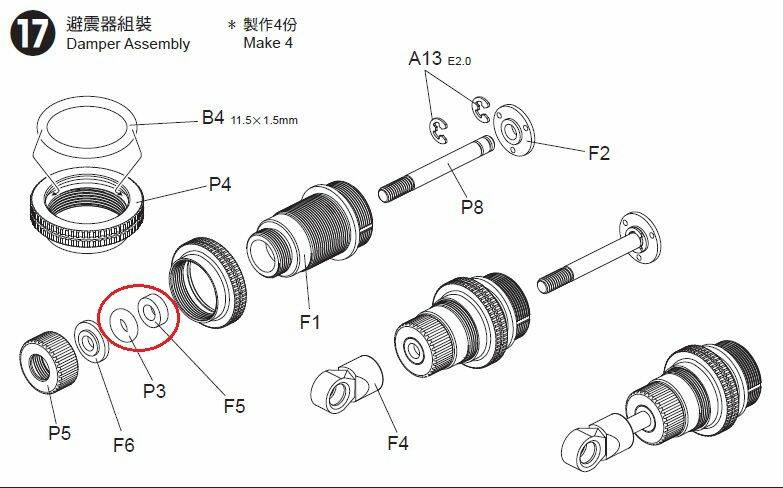 17 避震器組裝
Damper Assembly

* 製作4份
Make 4

A13 E2.0

B4 11.5×1.5mm

F2

P4

P8

F1

P3

F5

P5

F6

F4