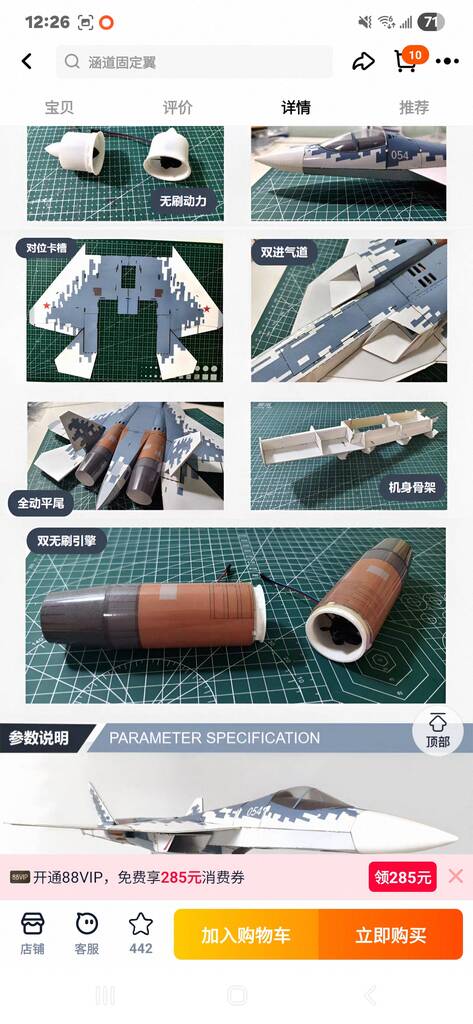 12:26 71

涵道固定翼

10

宝贝 评价 详情 推荐

无刷动力

054

对位卡槽

双进气道

全动平尾

机身骨架

双无刷引擎

参数说明 PARAMETER SPECIFICATION

顶部

054

88VIP 开通88VIP，免费享285元消费券 领285元

店铺 客服 442 加入购物车 立即购买