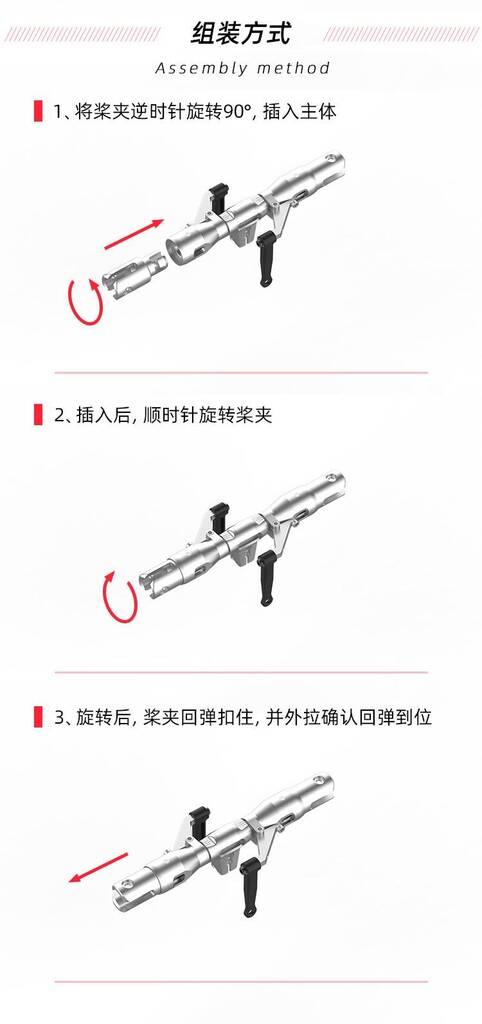 组装方式
Assembly method

1、将桨夹逆时针旋转90°, 插入主体

2、插入后, 顺时针旋转桨夹

3、旋转后, 桨夹回弹扣住, 并外拉确认回弹到位